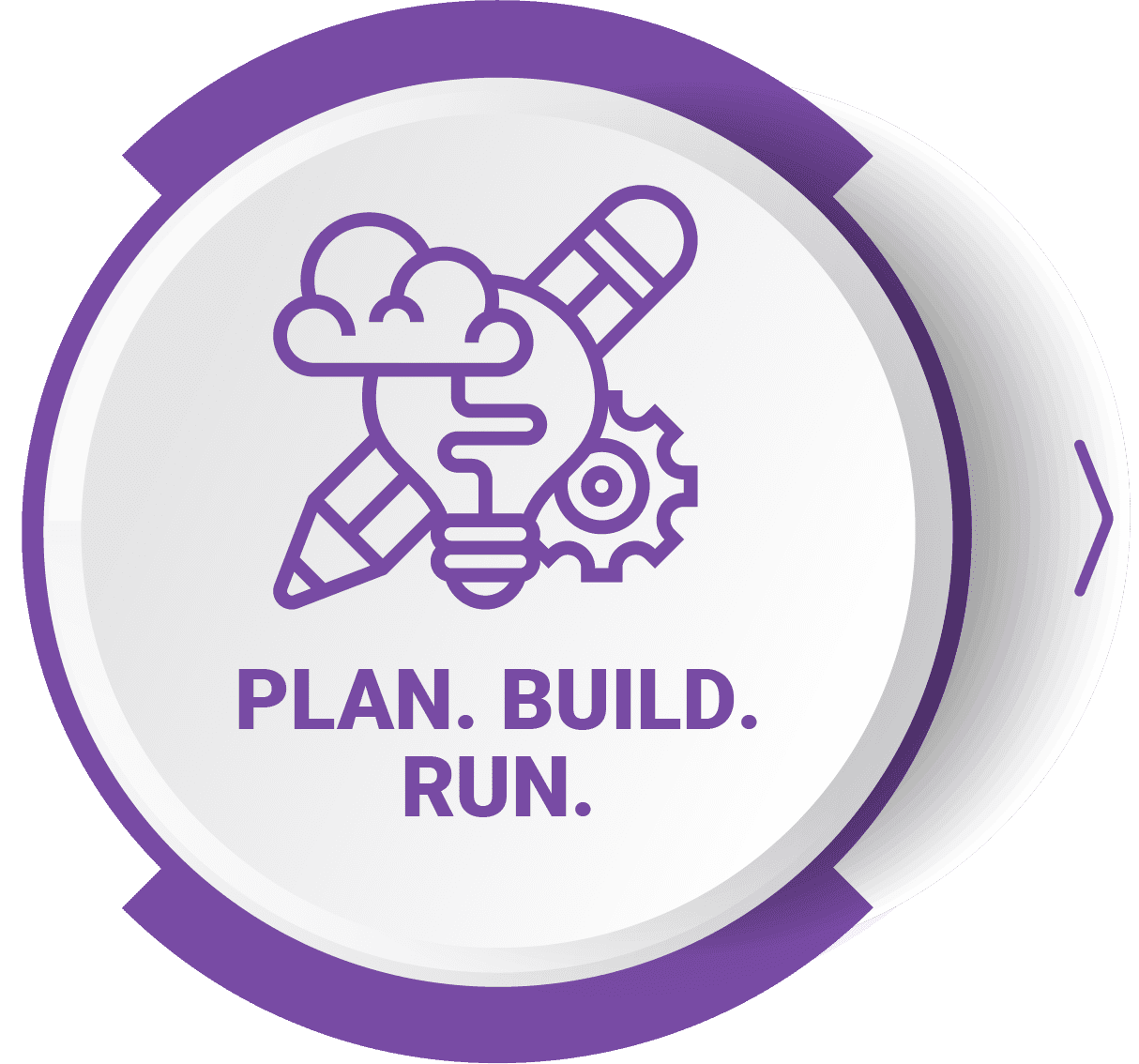 PLAN. BUILD.
RUN.